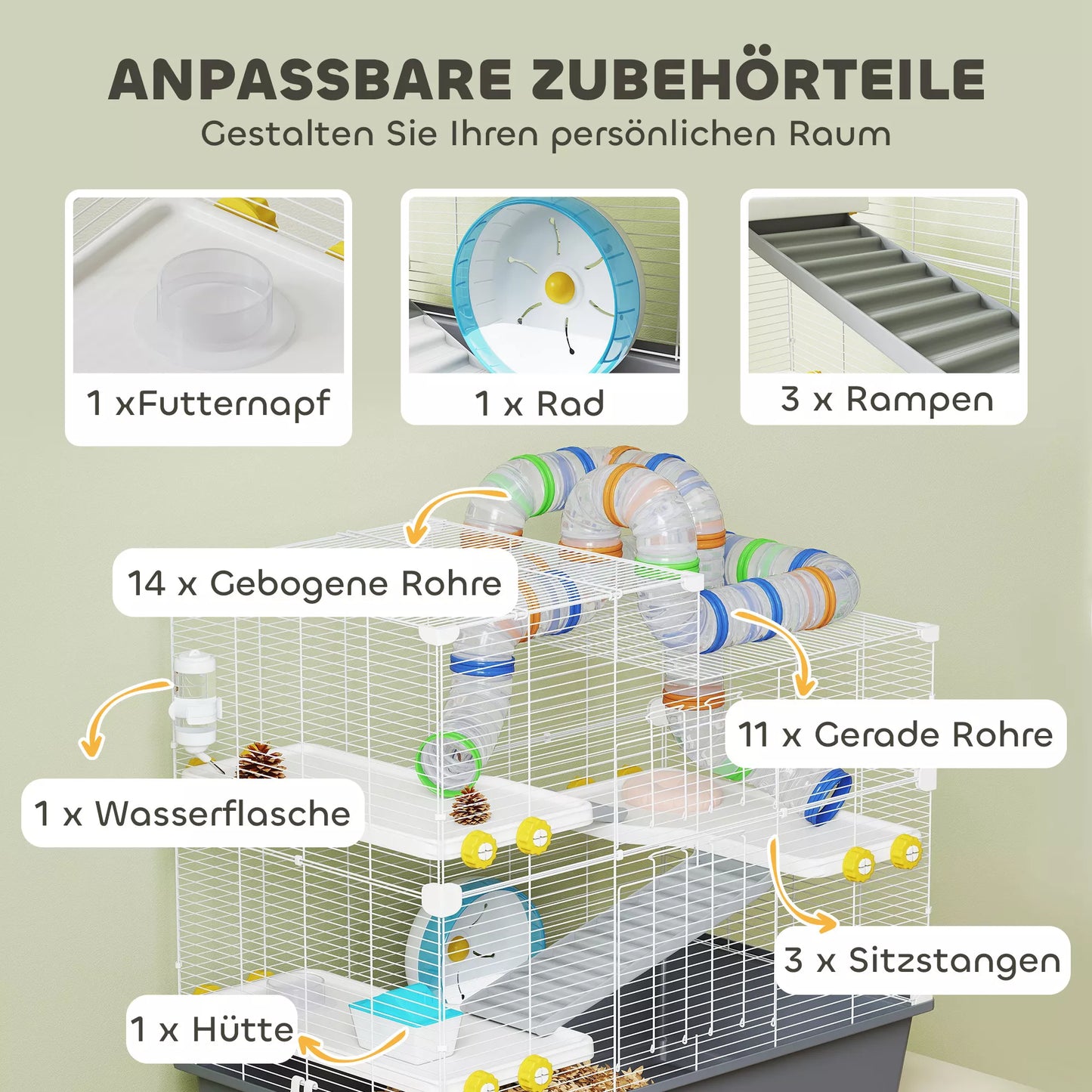 ANPASSBARE ZUBEHÖRTEILE
Gestalten Sie Ihren persönlichen Raum

1 xFutternapf

1 x Rad

3 x Rampen

14 x Gebogene Rohre

11 x Gerade Rohre

1 x Wasserflasche

3 x Sitzstangen

1 x Hütte