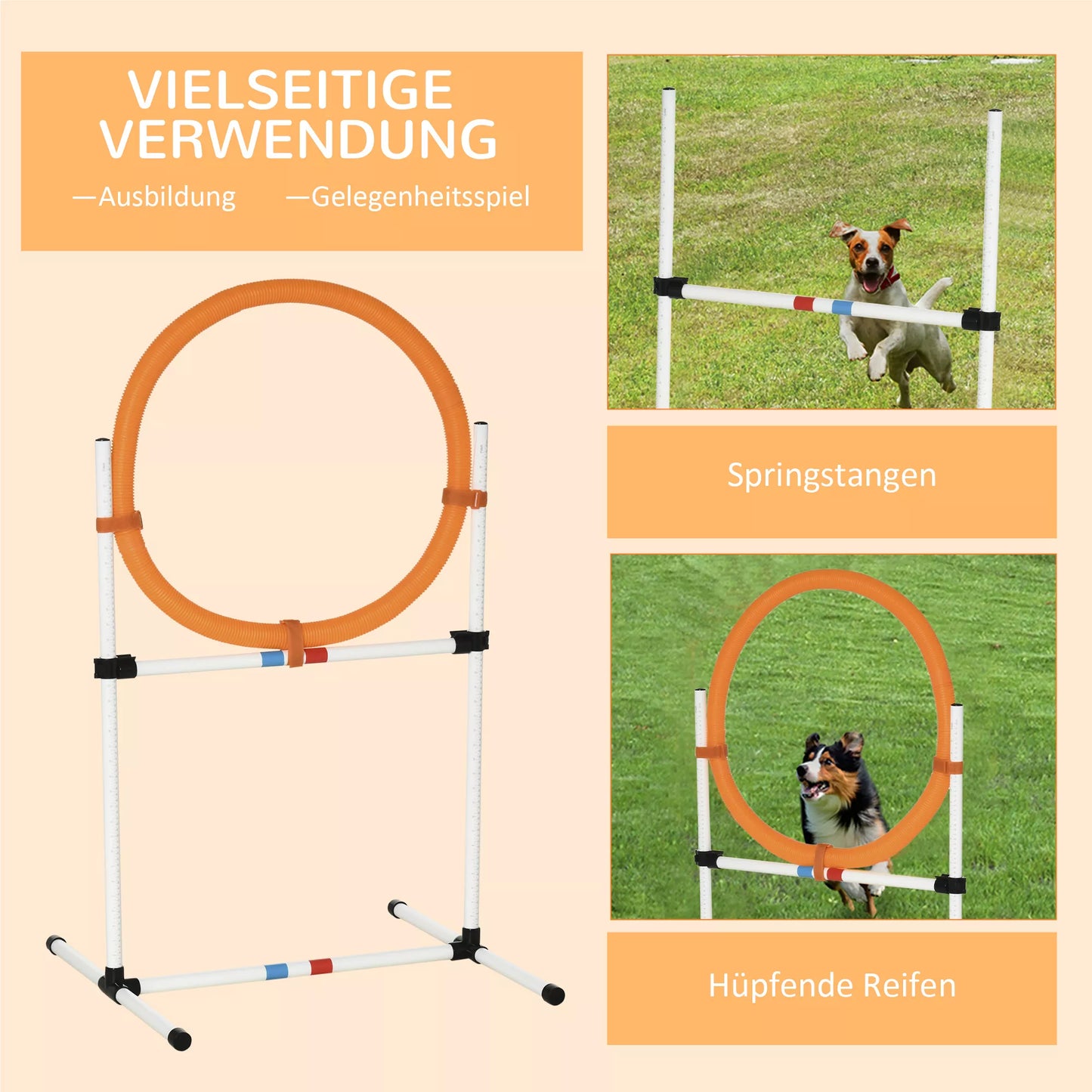 VIELSEITIGE VERWENDUNG

—Ausbildung —Gelegenheitsspiel

Springstangen

Hüpfende Reifen