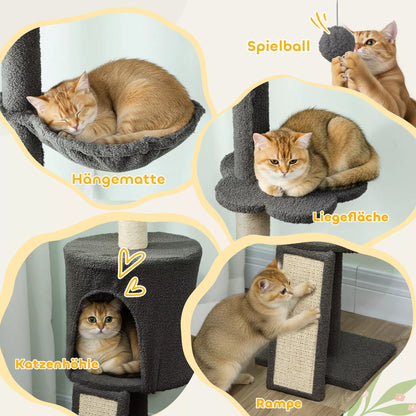 Spielball

Hängematte

Liegefläche

Katzenhöhle

Rampe