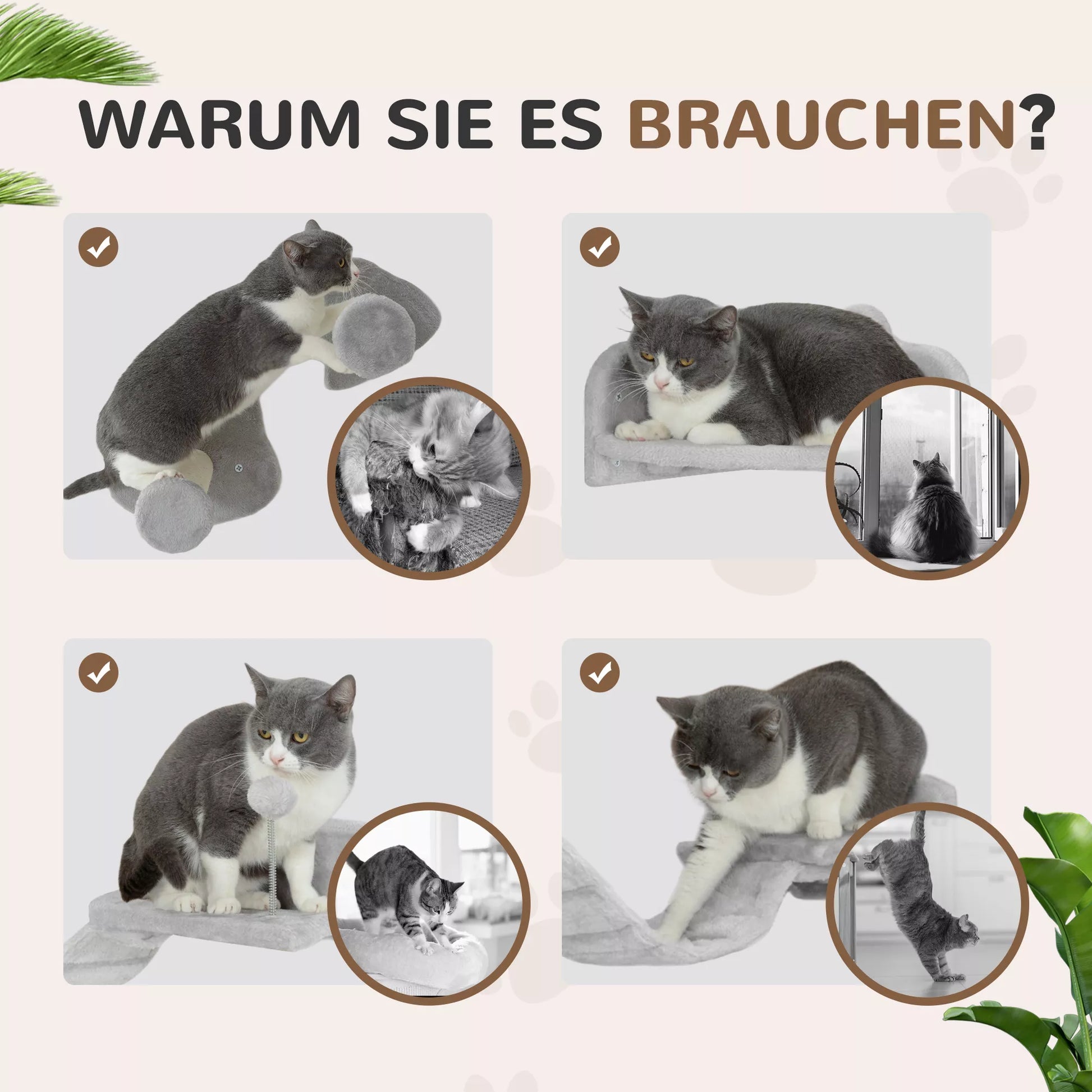 WARUM SIE ES BRAUCHEN?