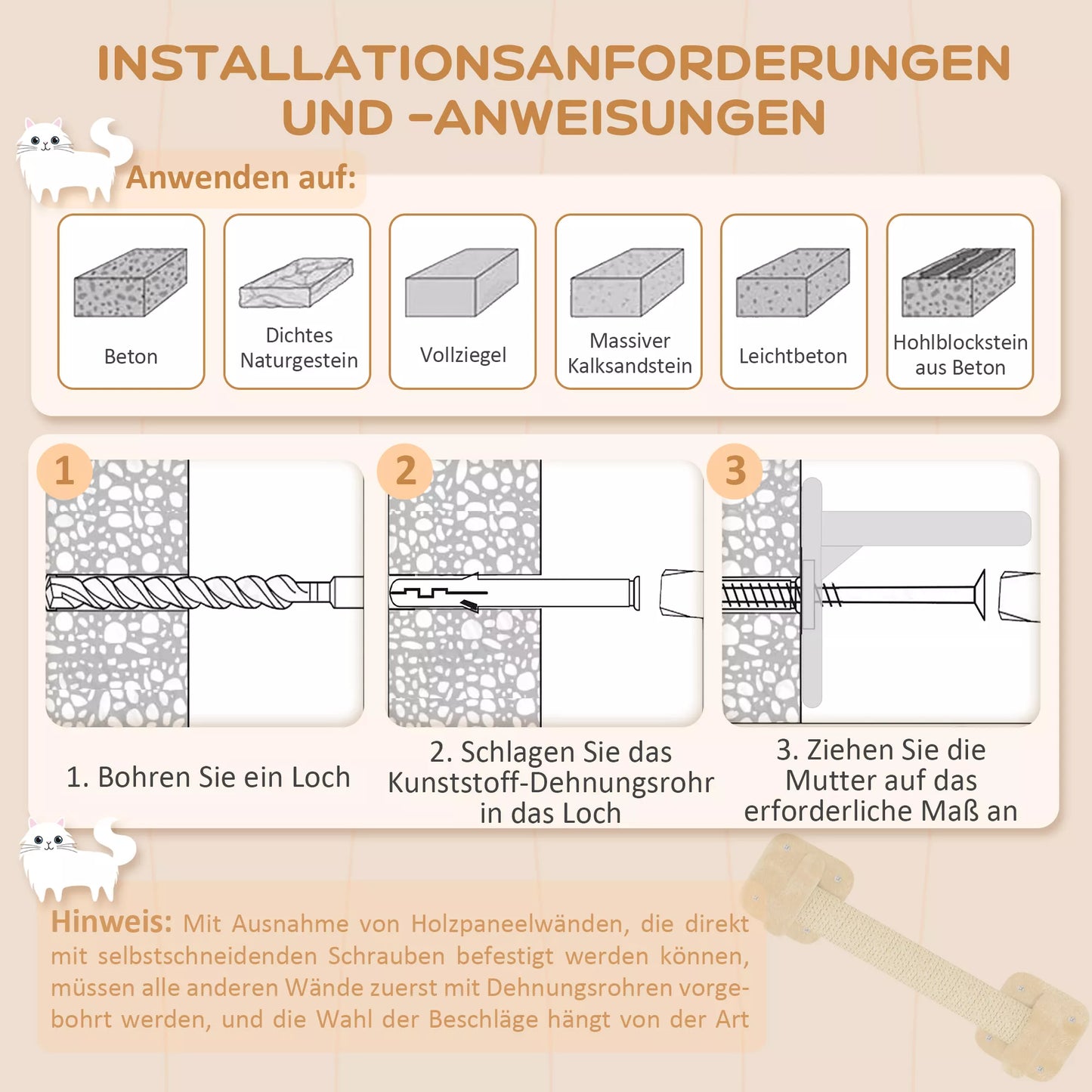 INSTALLATIONSANFORDERUNGEN UND -ANWEISUNGEN

Anwenden auf:

Beton

Dichtes Naturgestein

Vollziegel

Massiver Kalksandstein

Leichtbeton

Hohlblockstein aus Beton

1

2

3

1. Bohren Sie ein Loch

2. Schlagen Sie das Kunststoff-Dehnungsrohr in das Loch

3. Ziehen Sie die Mutter auf das erforderliche Maß an

Hinweis: Mit Ausnahme von Holzpaneelwänden, die direkt mit selbstschneidenden Schrauben befestigt werden können, müssen alle anderen Wände zuerst mit Dehnungsrohren vorgebohrt werden, und die Wahl der Beschläge hängt von der Art