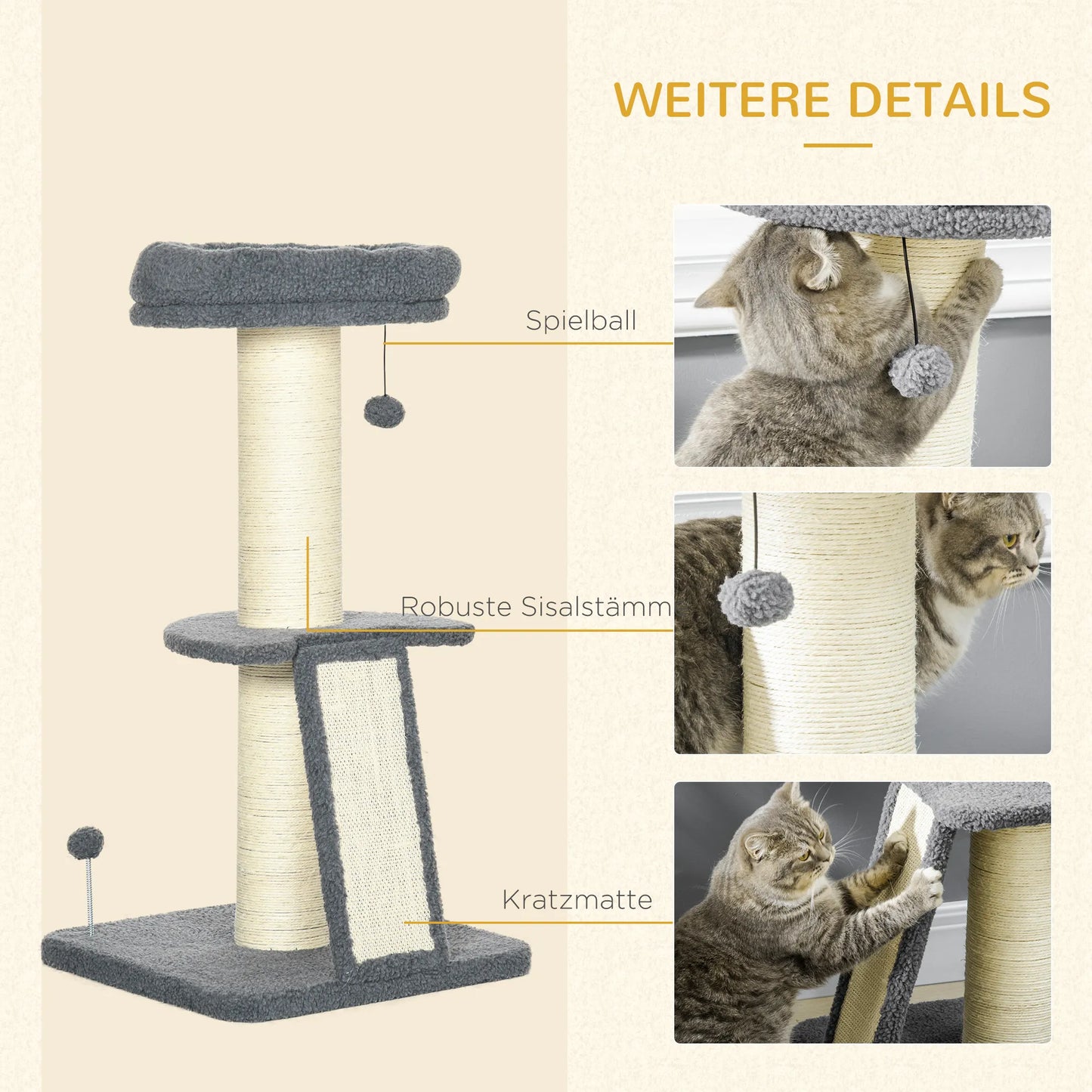 WEITERE DETAILS

Spielball

Robuste Sisalstämm

Kratzmatte