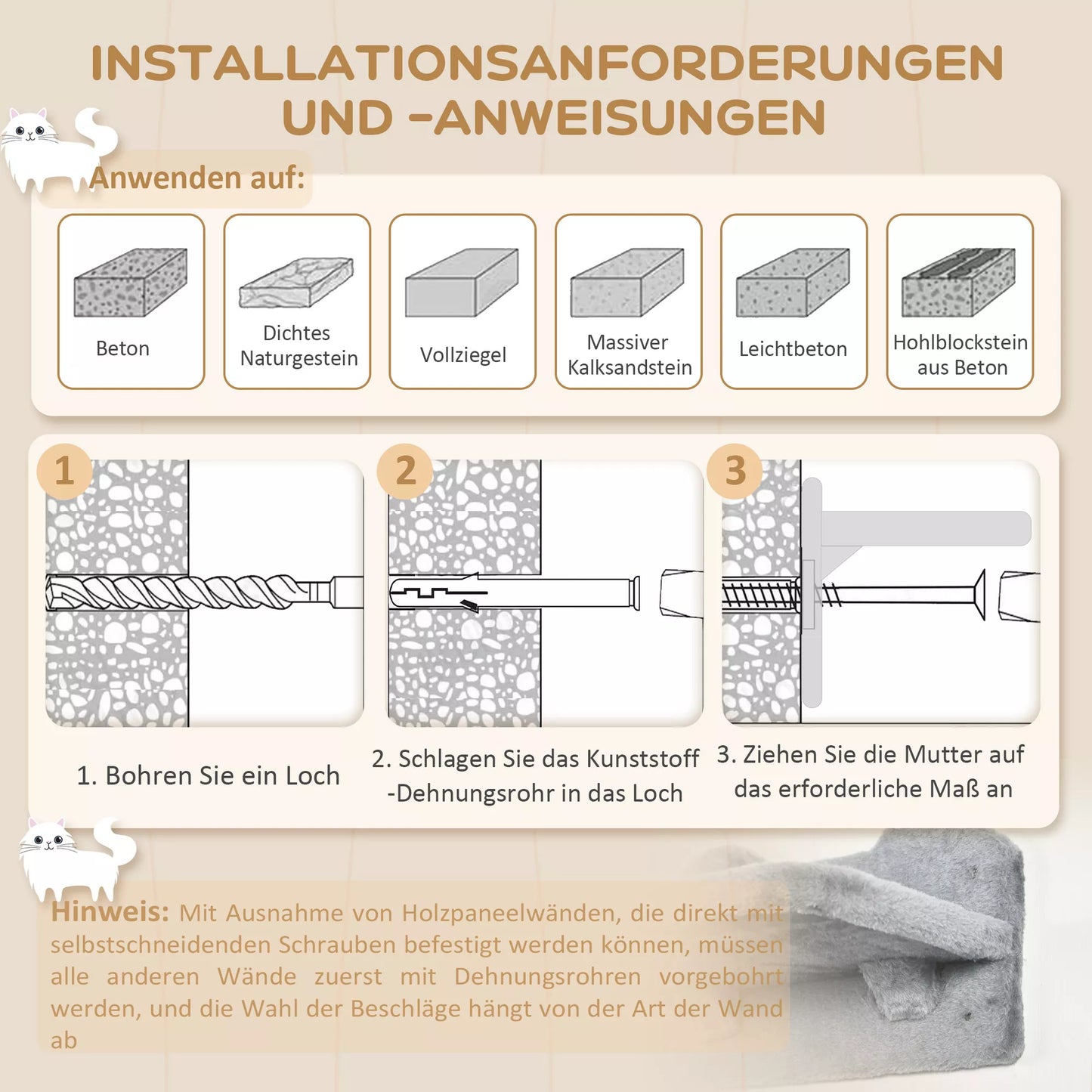 INSTALLATIONSANFORDERUNGEN UND -ANWEISUNGEN

Anwenden auf:

Beton

Dichtes Naturgestein

Vollziegel

Massiver Kalksandstein

Leichtbeton

Hohlblockstein aus Beton

1

2

3

1. Bohren Sie ein Loch

2. Schlagen Sie das Kunststoff -Dehnungsrohr in das Loch

3. Ziehen Sie die Mutter auf das erforderliche Maß an

Hinweis: Mit Ausnahme von Holzpaneelwänden, die direkt mit selbstschneidenden Schrauben befestigt werden können, müssen alle anderen Wände zuerst mit Dehnungsrohren vorgebohrt werden, und die Wahl der Beschläge hängt von der Art der Wand ab