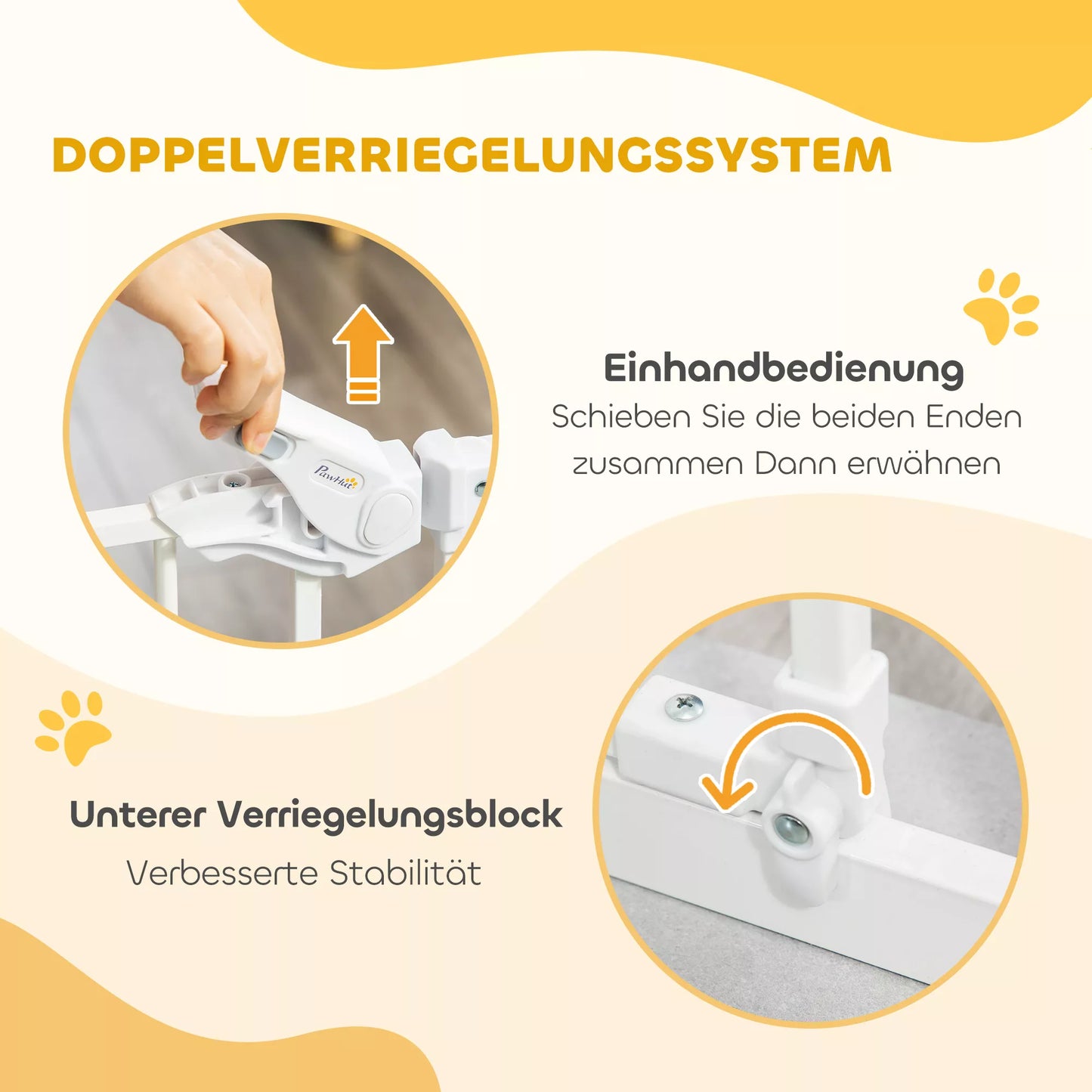 DOPPELVERRIEGELUNGSSYSTEM

PawHut

Einhandbedienung
Schieben Sie die beiden Enden zusammen Dann erwähnen

Unterer Verriegelungsblock
Verbesserte Stabilität