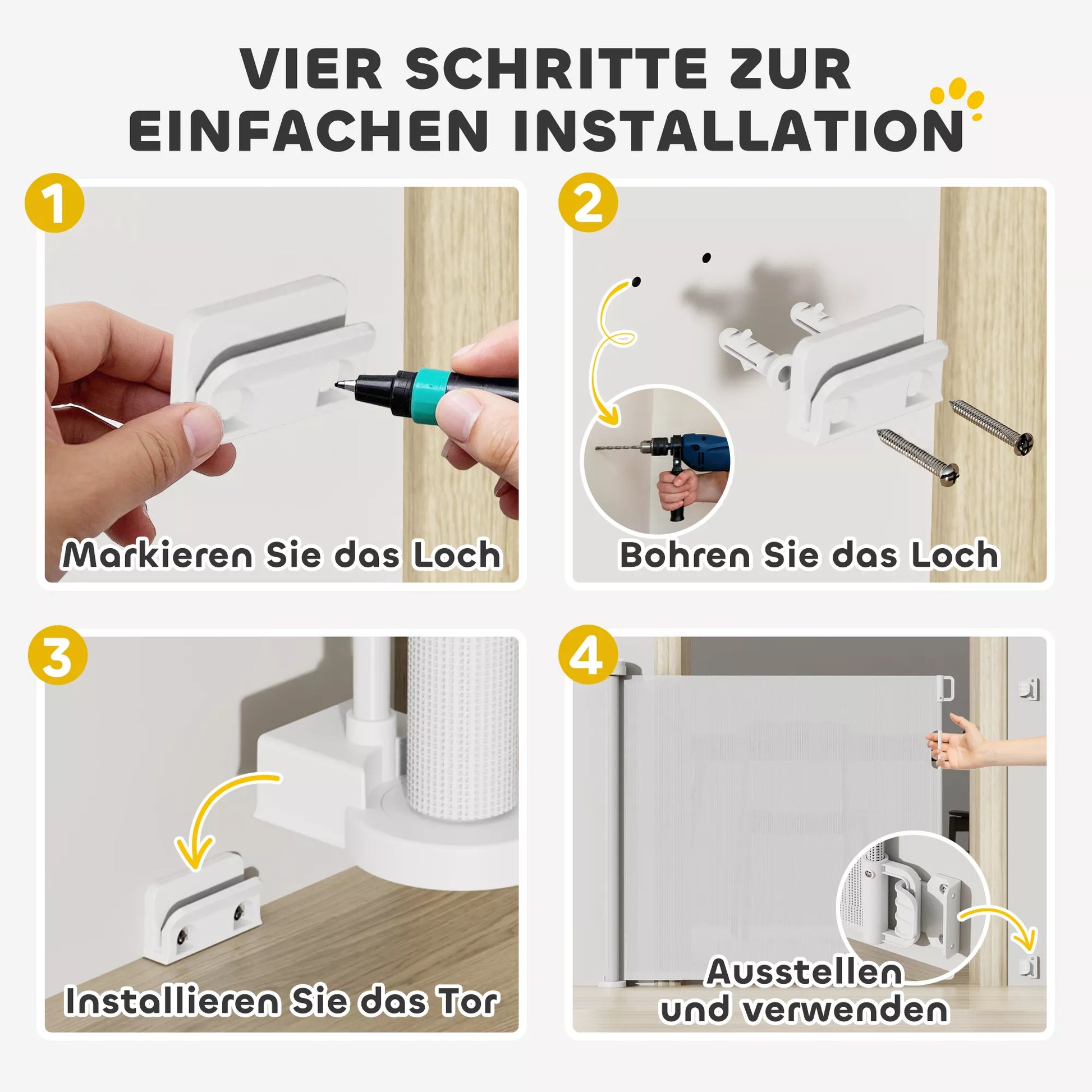 VIER SCHRITTE ZUR EINFACHEN INSTALLATION

1

Markieren Sie das Loch

2

Bohren Sie das Loch

3

Installieren Sie das Tor

4

Ausstellen und verwenden