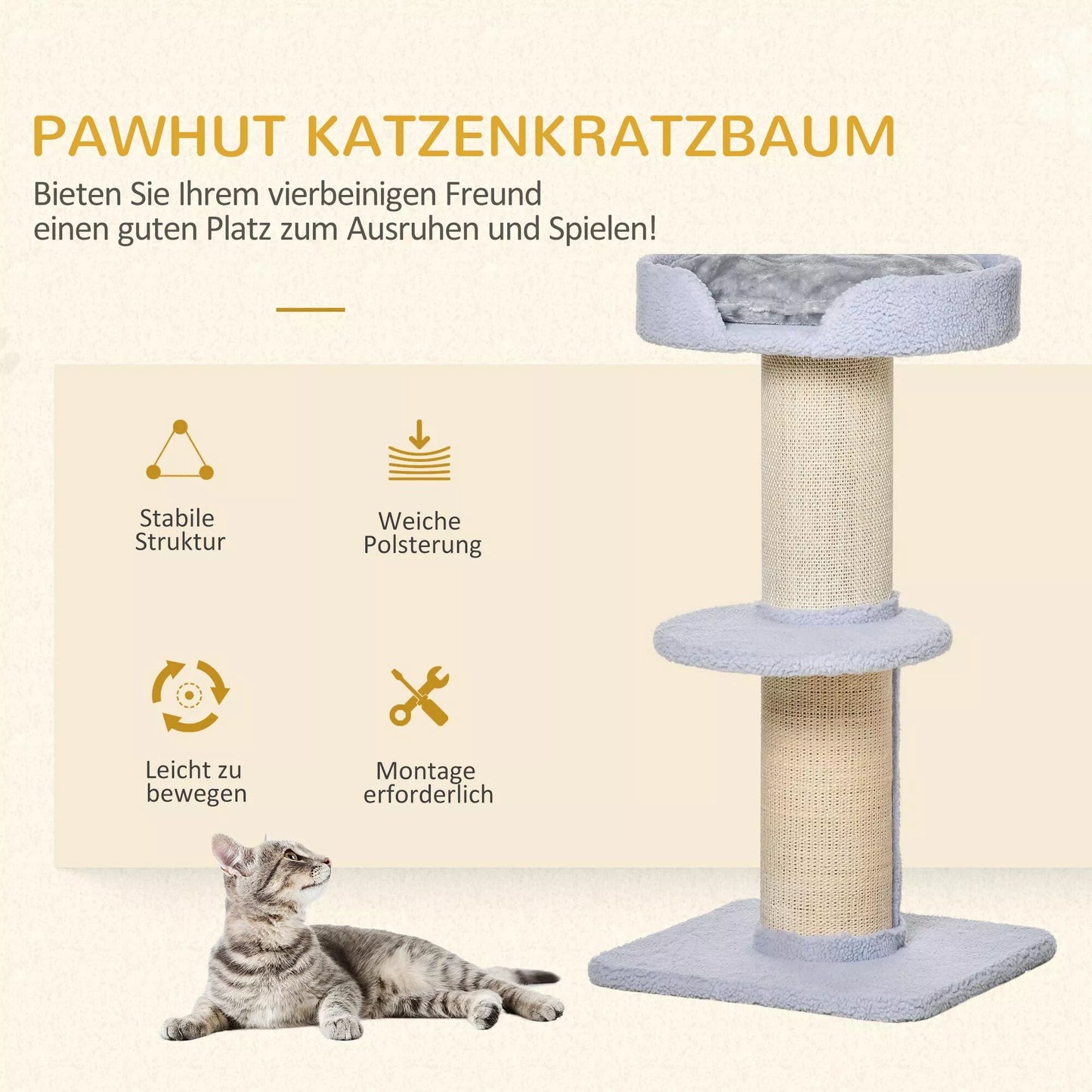 PAWHUT KATZENKRATZBAUM

Bieten Sie Ihrem vierbeinigen Freund einen guten Platz zum Ausruhen und Spielen!

Stabile Struktur

Weiche Polsterung

Leicht zu bewegen

Montage erforderlich