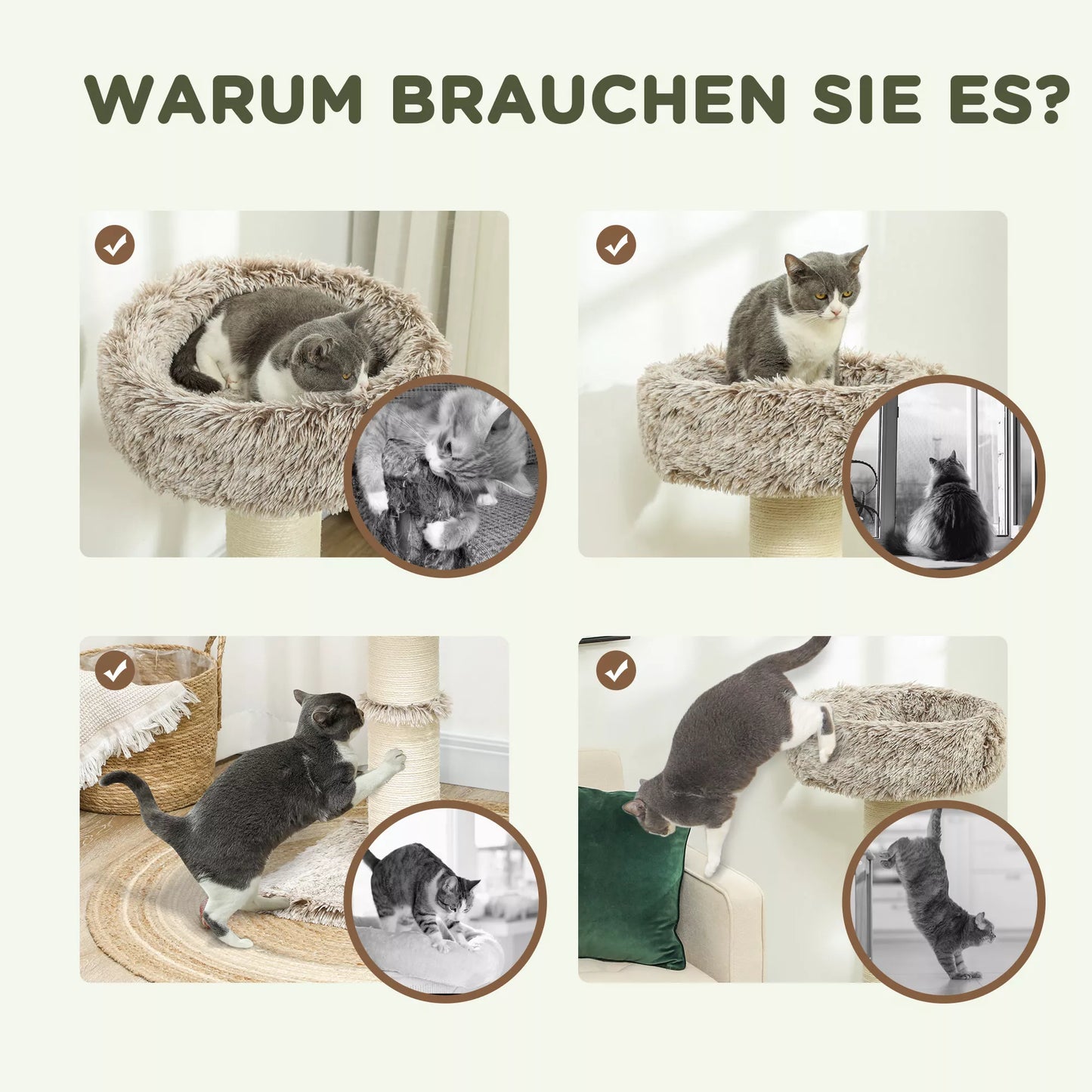 WARUM BRAUCHEN SIE ES?