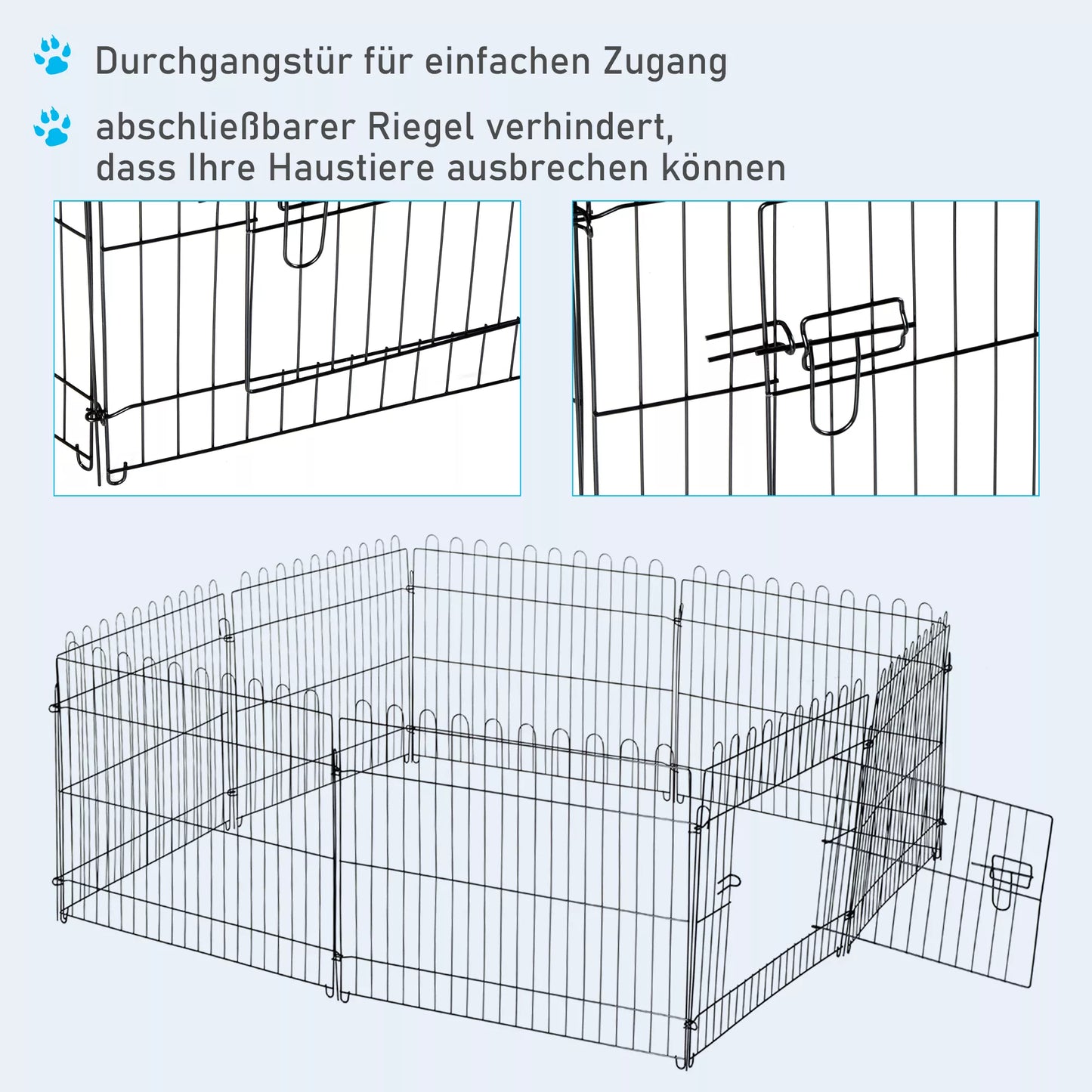 Durchgangstür für einfachen Zugang

abschließbarer Riegel verhindert, dass Ihre Haustiere ausbrechen können