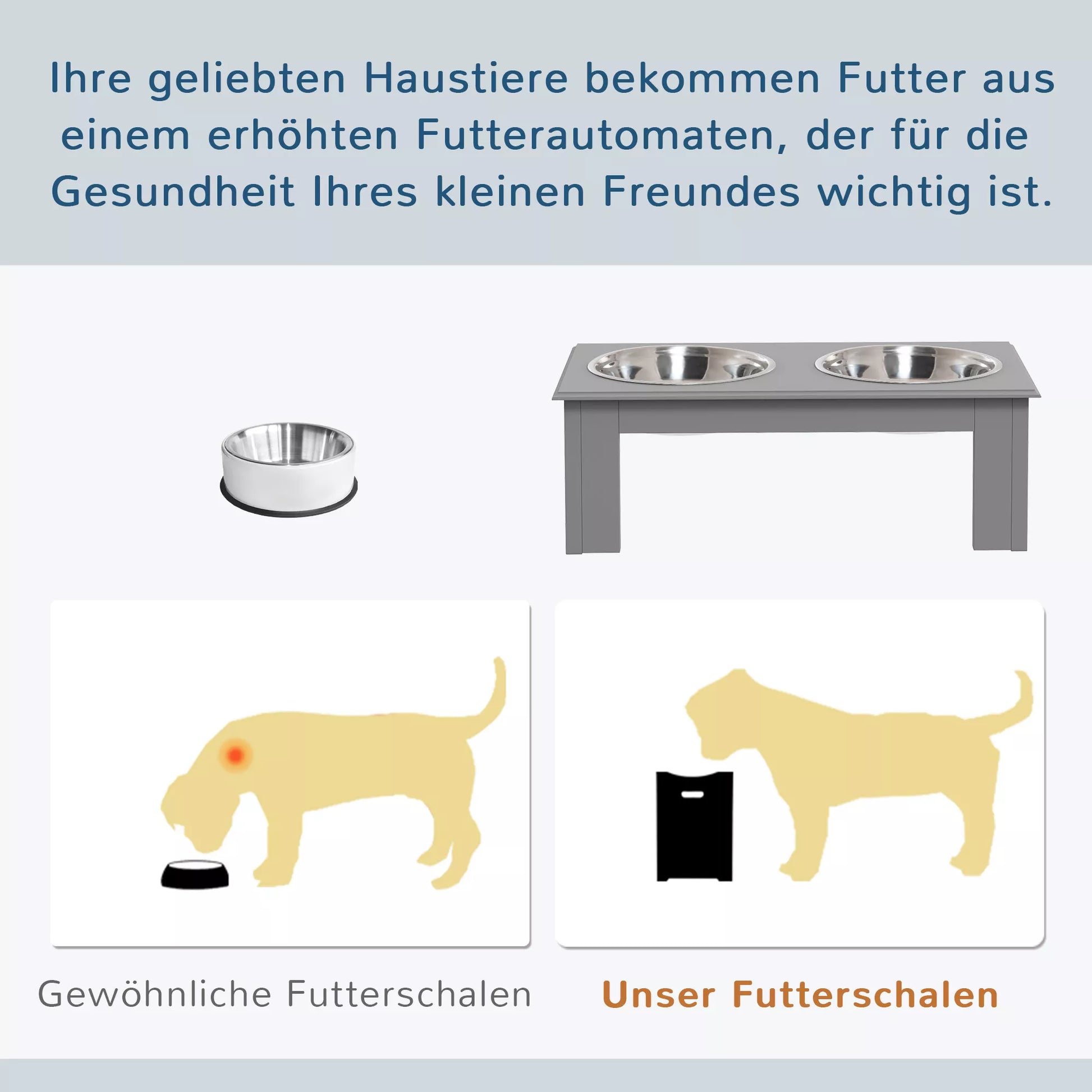 Ihre geliebten Haustiere bekommen Futter aus einem erhöhten Futterautomaten, der für die Gesundheit Ihres kleinen Freundes wichtig ist.

Gewöhnliche Futterschalen

Unser Futterschalen