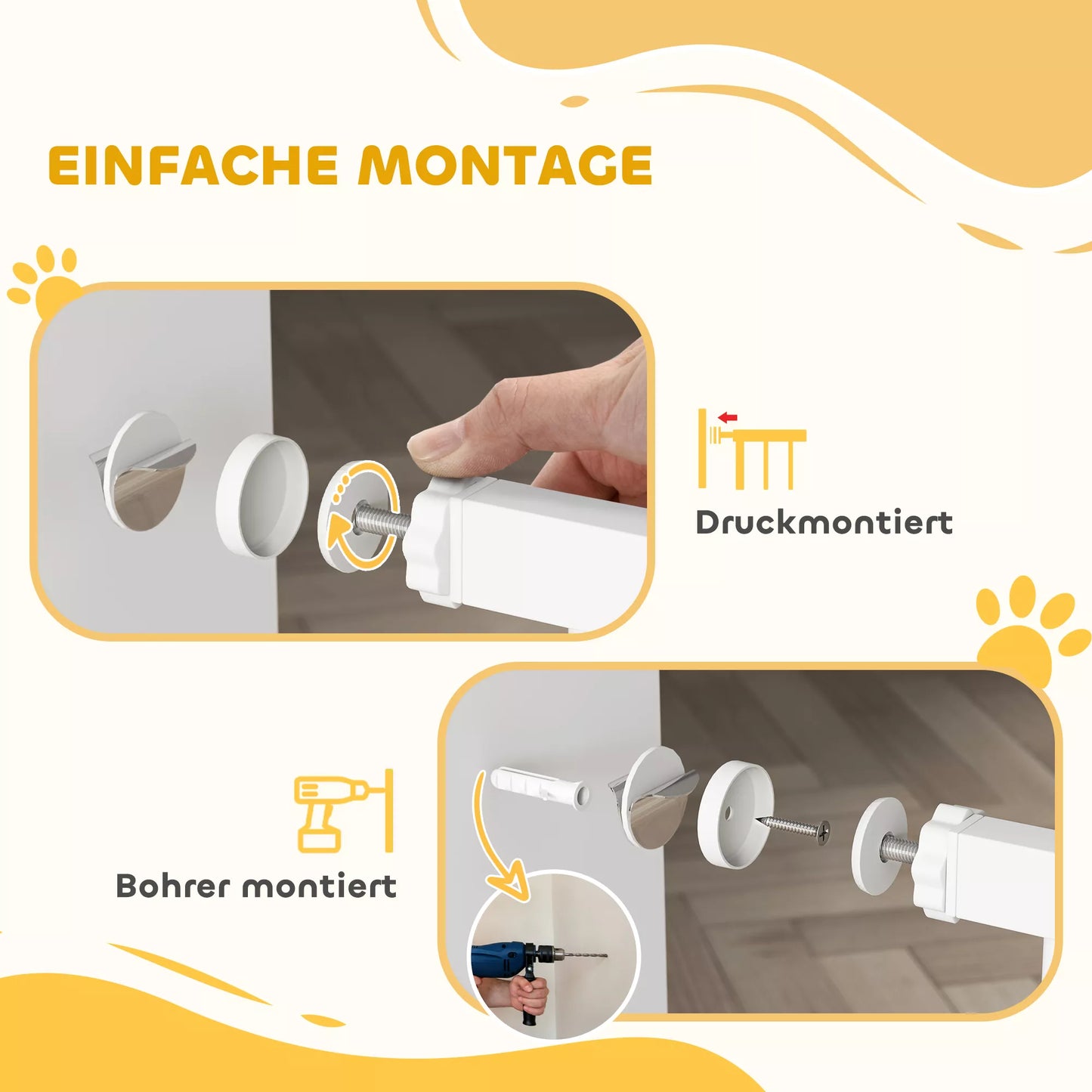 EINFACHE MONTAGE

Druckmontiert

Bohrer montiert