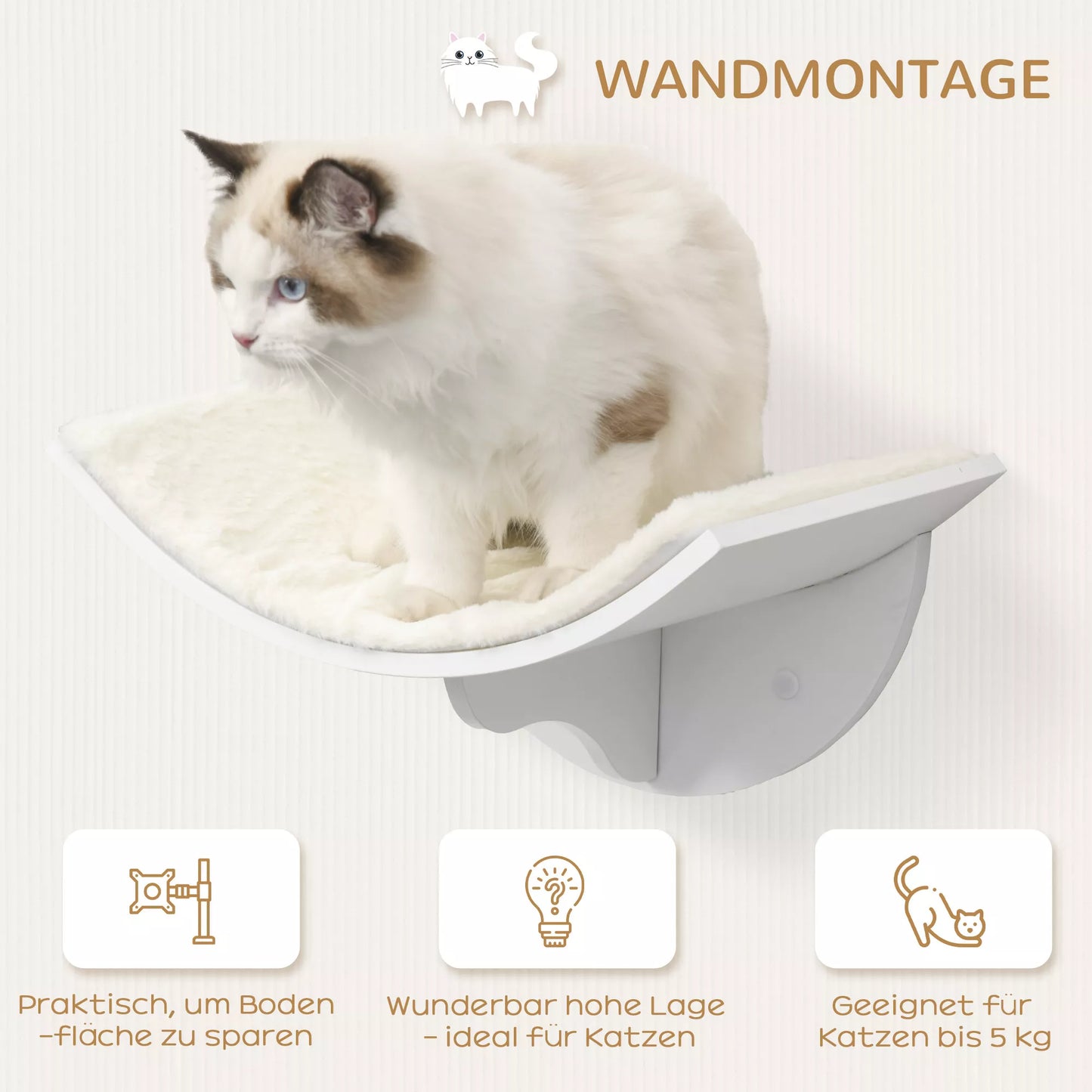 WANDMONTAGE

Praktisch, um Boden -fläche zu sparen

Wunderbar hohe Lage - ideal für Katzen

Geeignet für Katzen bis 5 kg