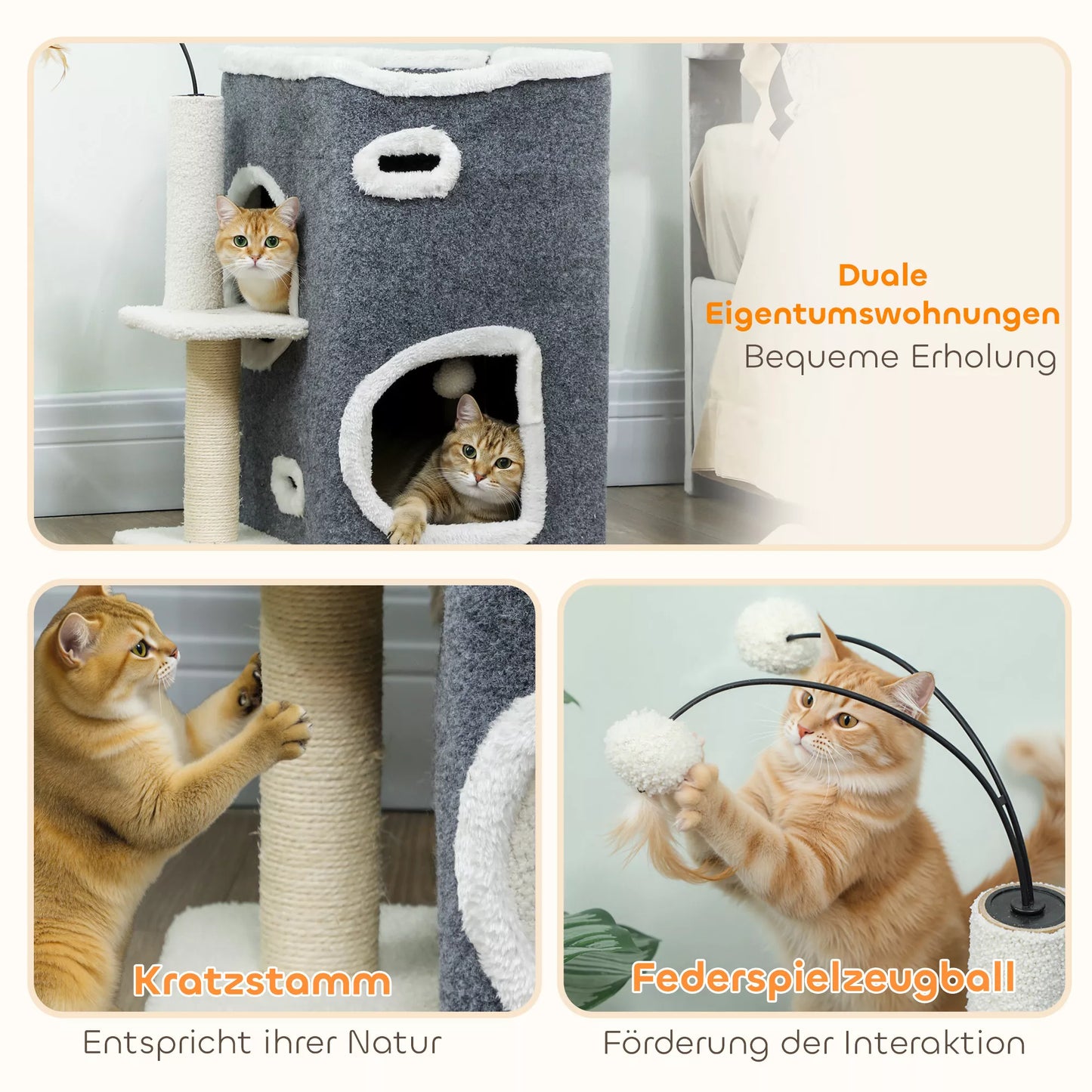 Duale Eigentumswohnungen
Bequeme Erholung

Kratzstamm
Entspricht ihrer Natur

Federspielzeugball
Förderung der Interaktion