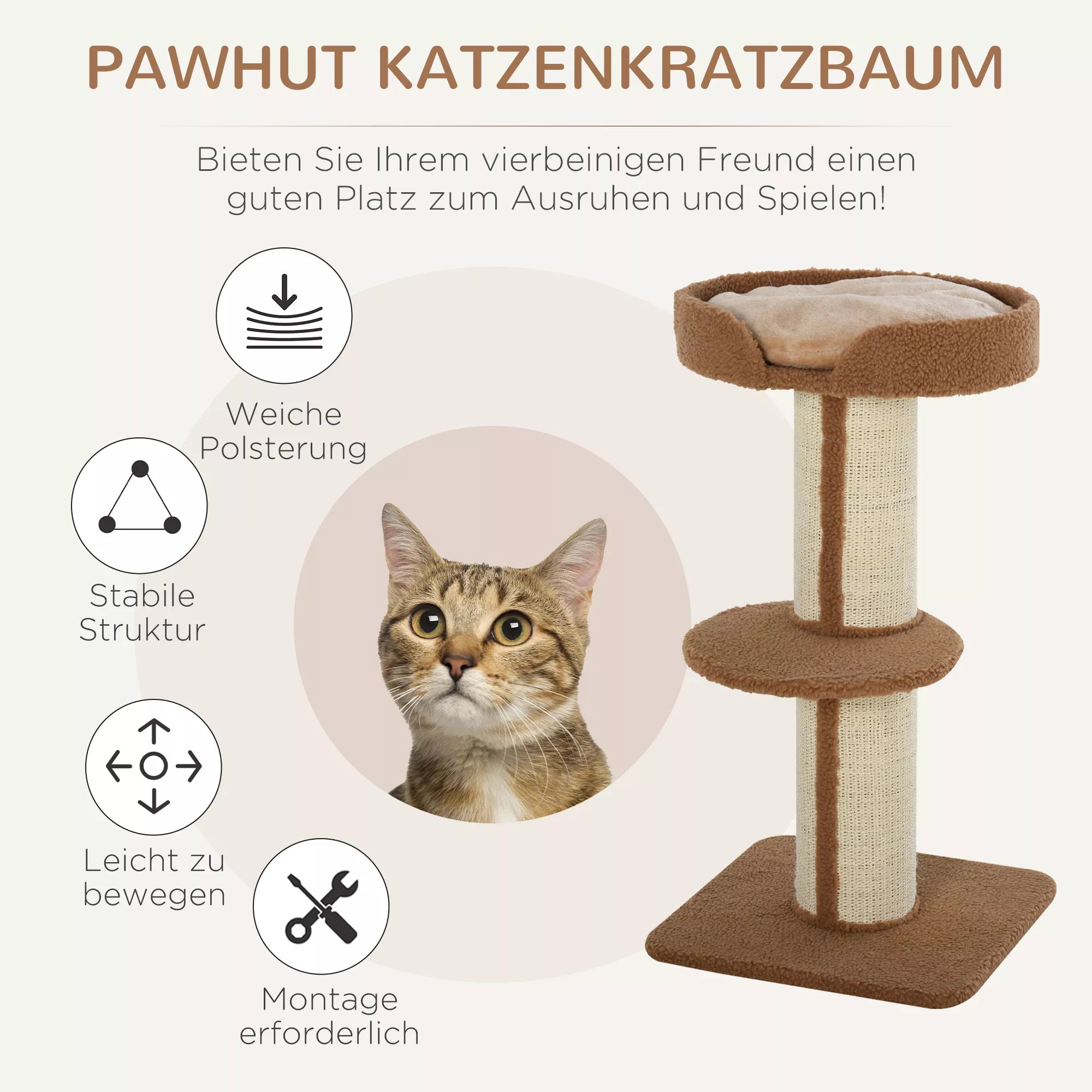 PAWHUT KATZENKRATZBAUM

Bieten Sie Ihrem vierbeinigen Freund einen guten Platz zum Ausruhen und Spielen!

Weiche Polsterung

Stabile Struktur

Leicht zu bewegen

Montage erforderlich