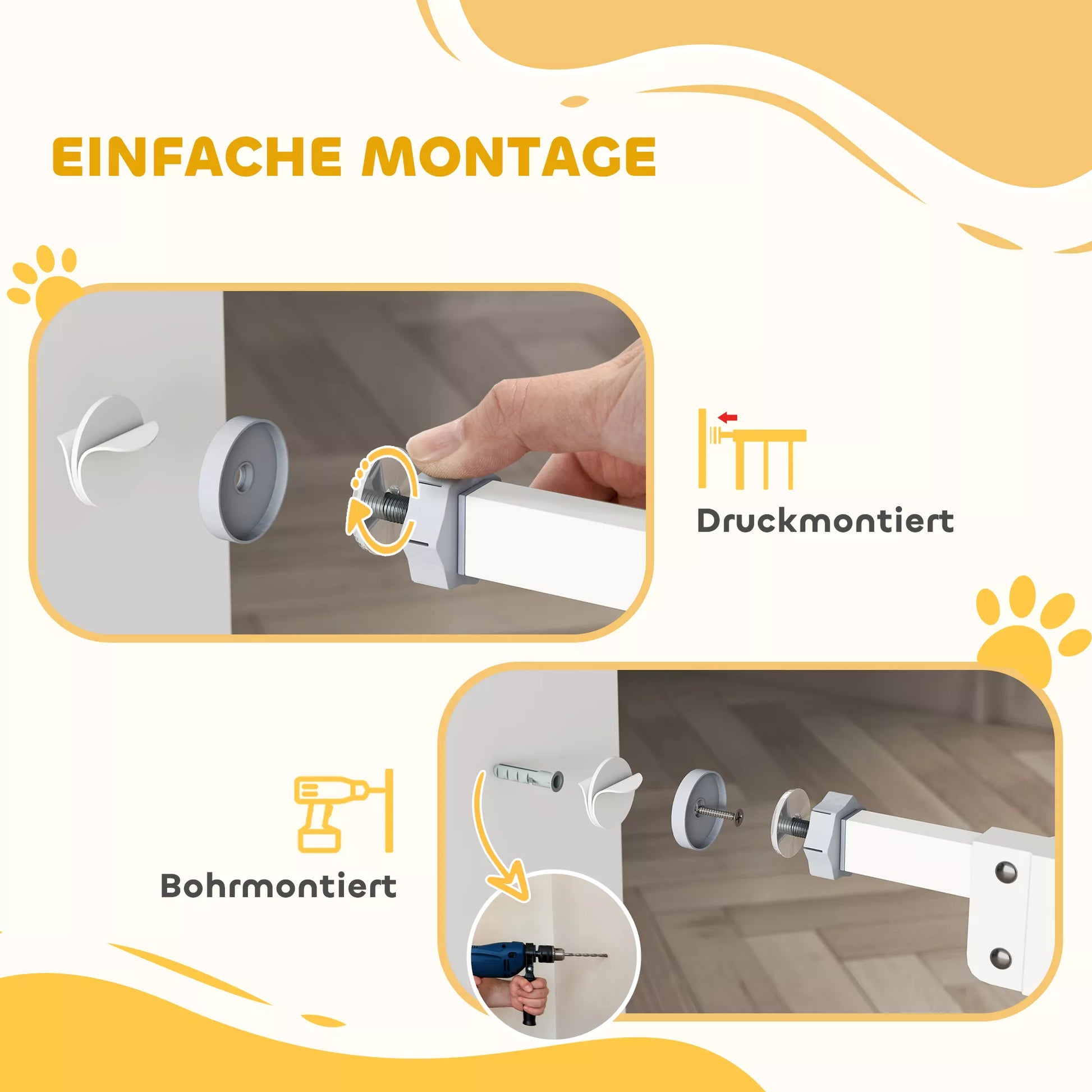 EINFACHE MONTAGE

Druckmontiert

Bohrmontiert