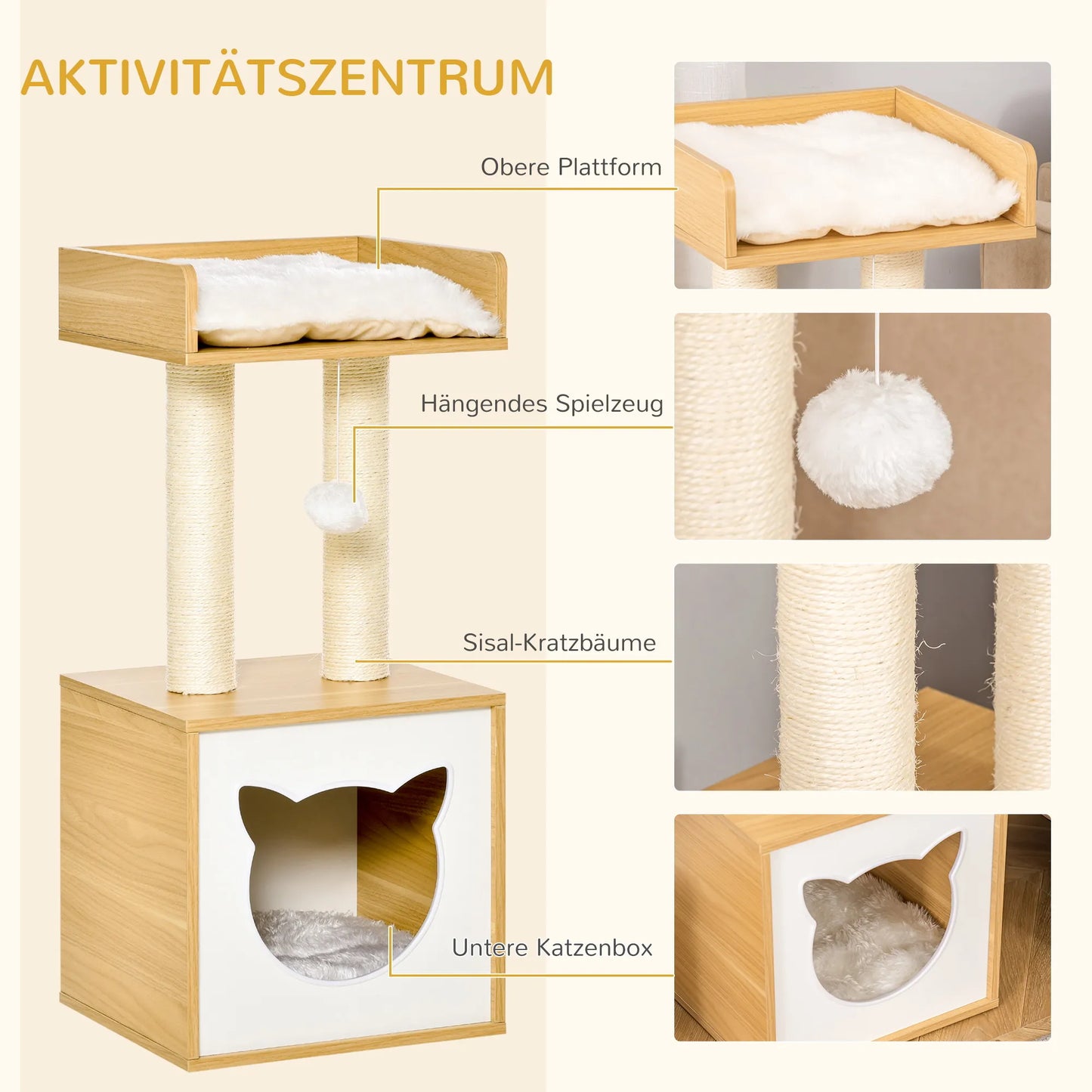 AKTIVITÄTSZENTRUM

Obere Plattform

Hängendes Spielzeug

Sisal-Kratzbäume

Untere Katzenbox