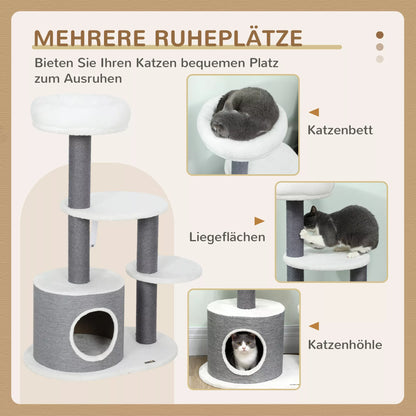 MEHRERE RUHEPLÄTZE

Bieten Sie Ihren Katzen bequemen Platz zum Ausruhen

Katzenbett

Liegeflächen

Katzenhöhle