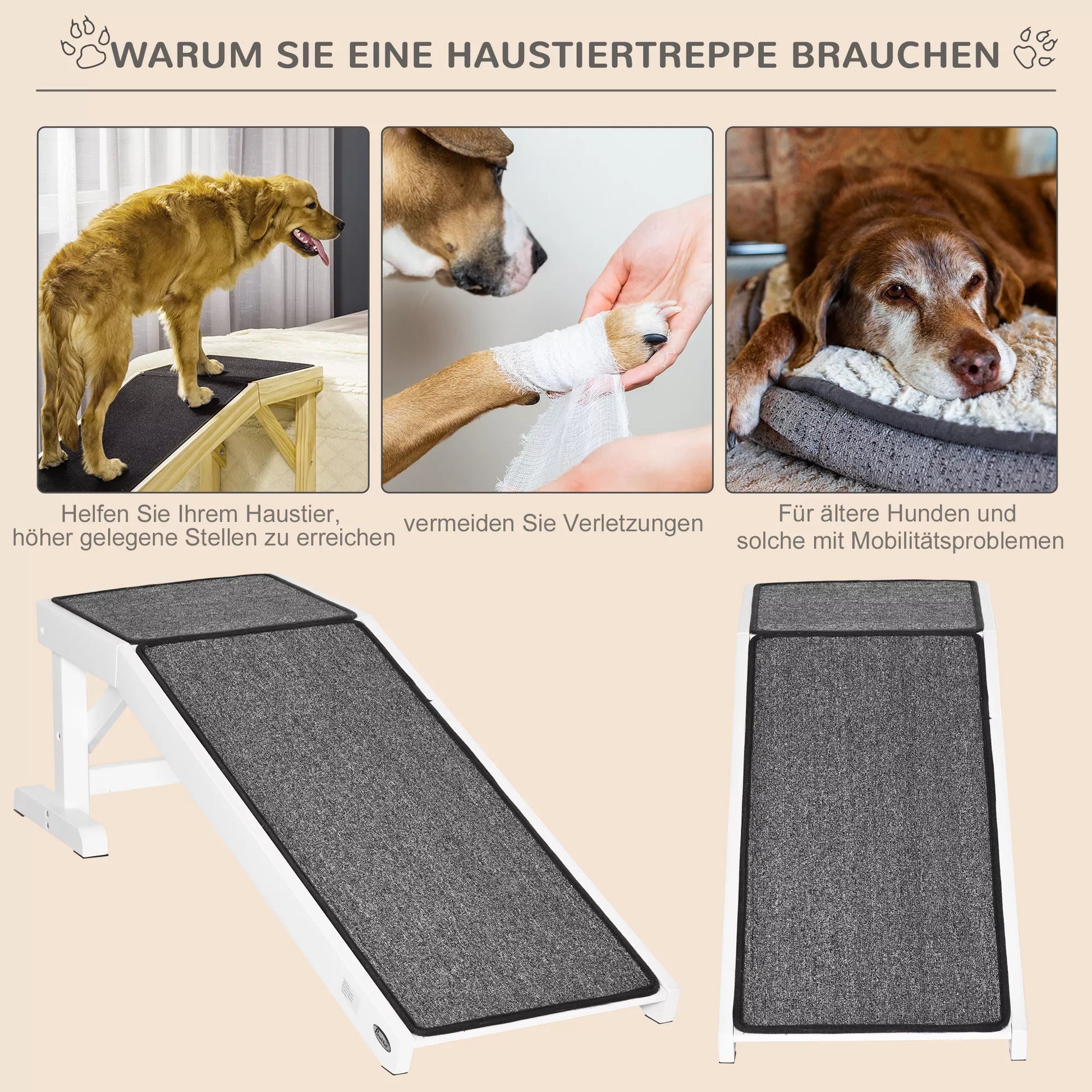 WARUM SIE EINE HAUSTIERTREPPE BRAUCHEN

Helfen Sie Ihrem Haustier, höher gelegene Stellen zu erreichen

vermeiden Sie Verletzungen

Für ältere Hunden und solche mit Mobilitätsproblemen