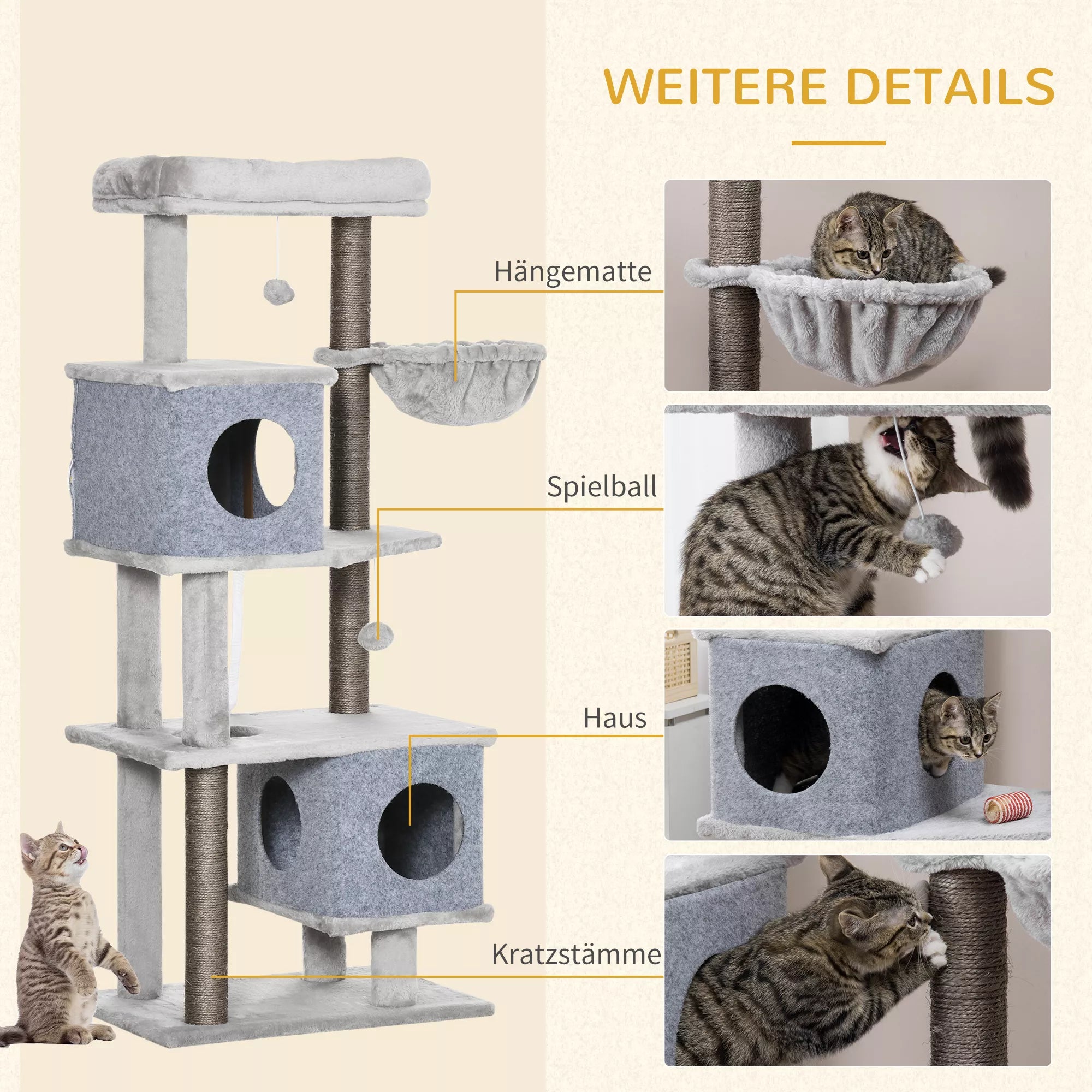 WEITERE DETAILS

Hängematte

Spielball

Haus

Kratzstämme