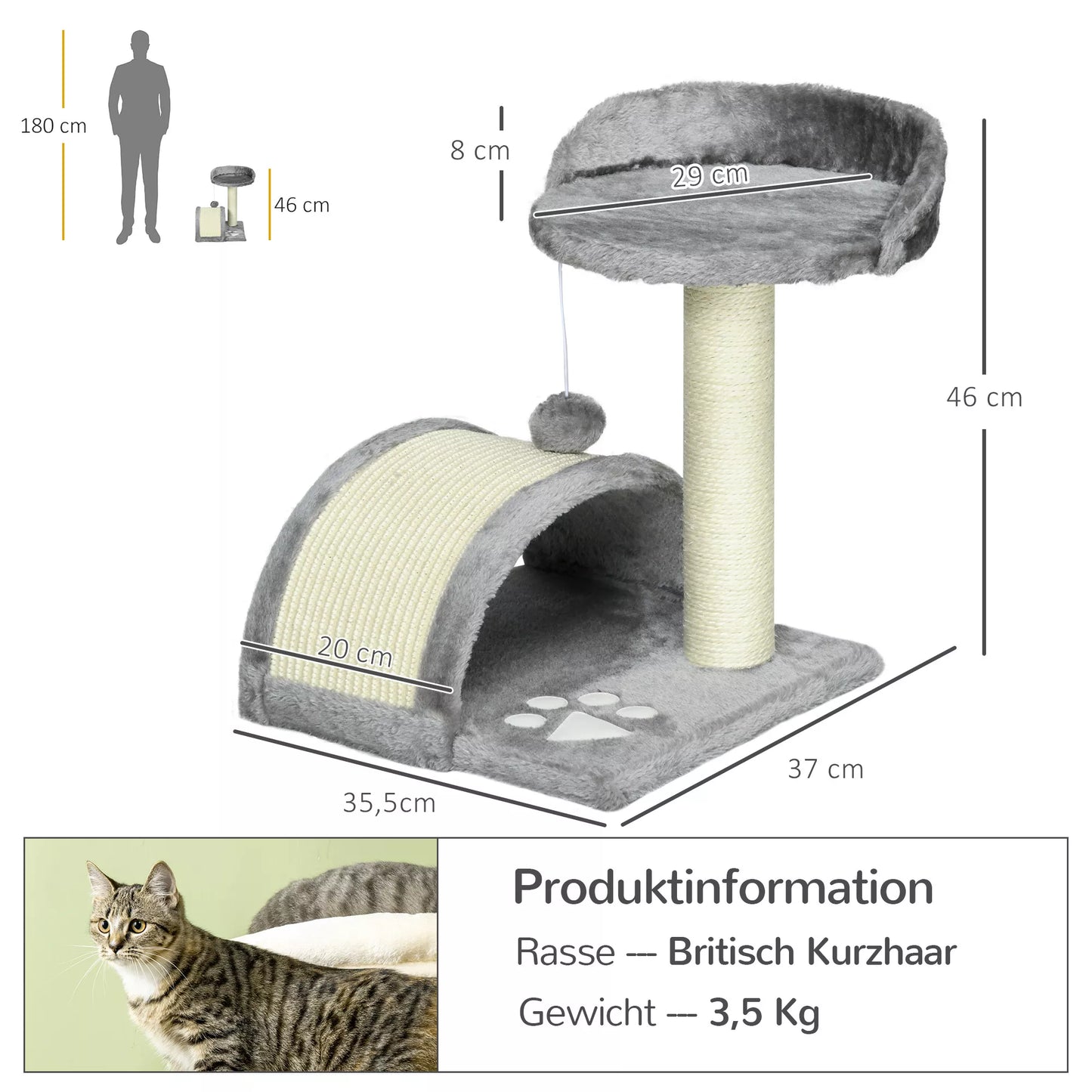 180 cm

46 cm

8 cm

29 cm

46 cm

20 cm

37 cm

35,5cm

Produktinformation

Rasse --- Britisch Kurzhaar

Gewicht --- 3,5 Kg