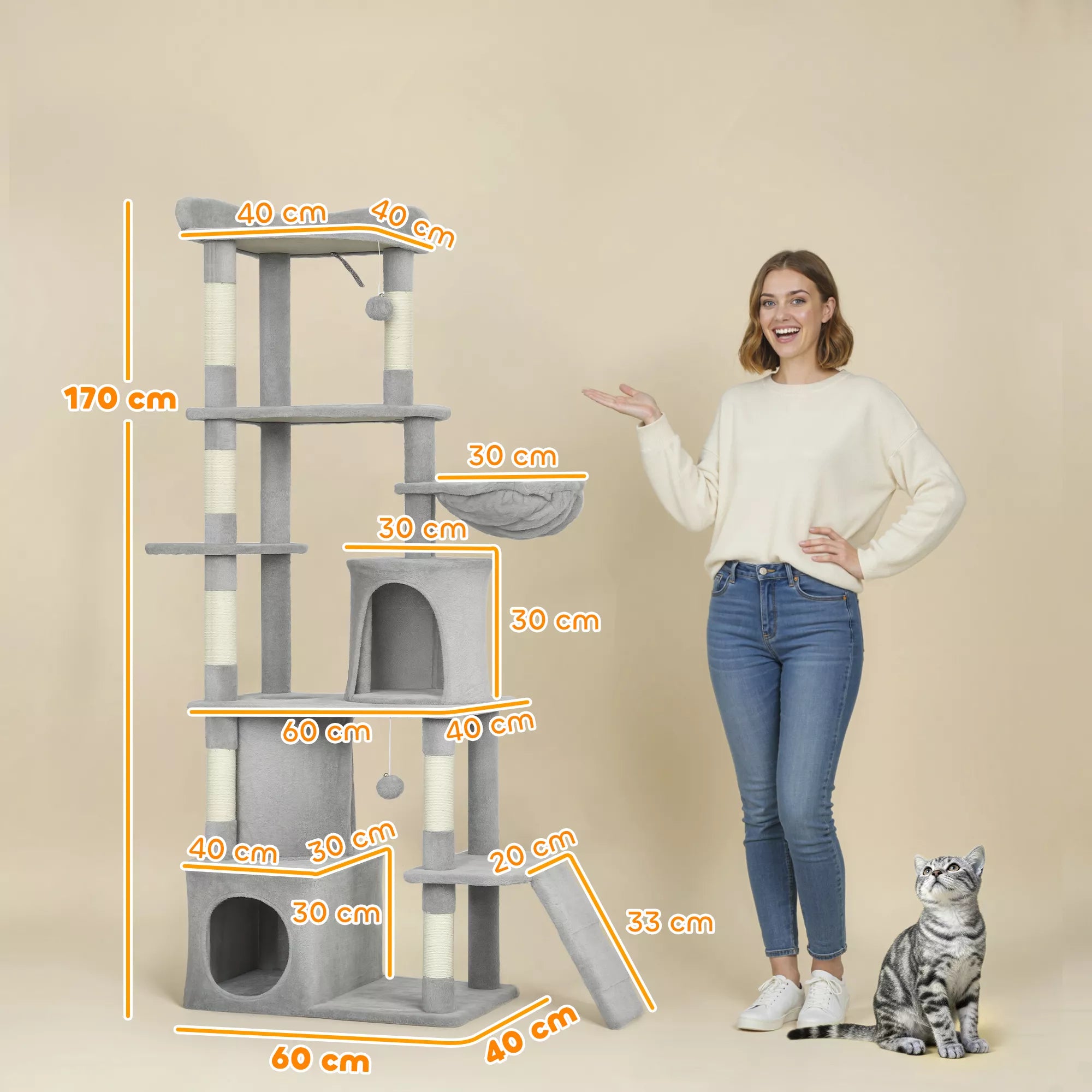 40 cm
40 cm
170 cm
30 cm
30 cm
30 cm
60 cm
40 cm
40 cm
30 cm
20 cm
30 cm
33 cm
60 cm
40 cm