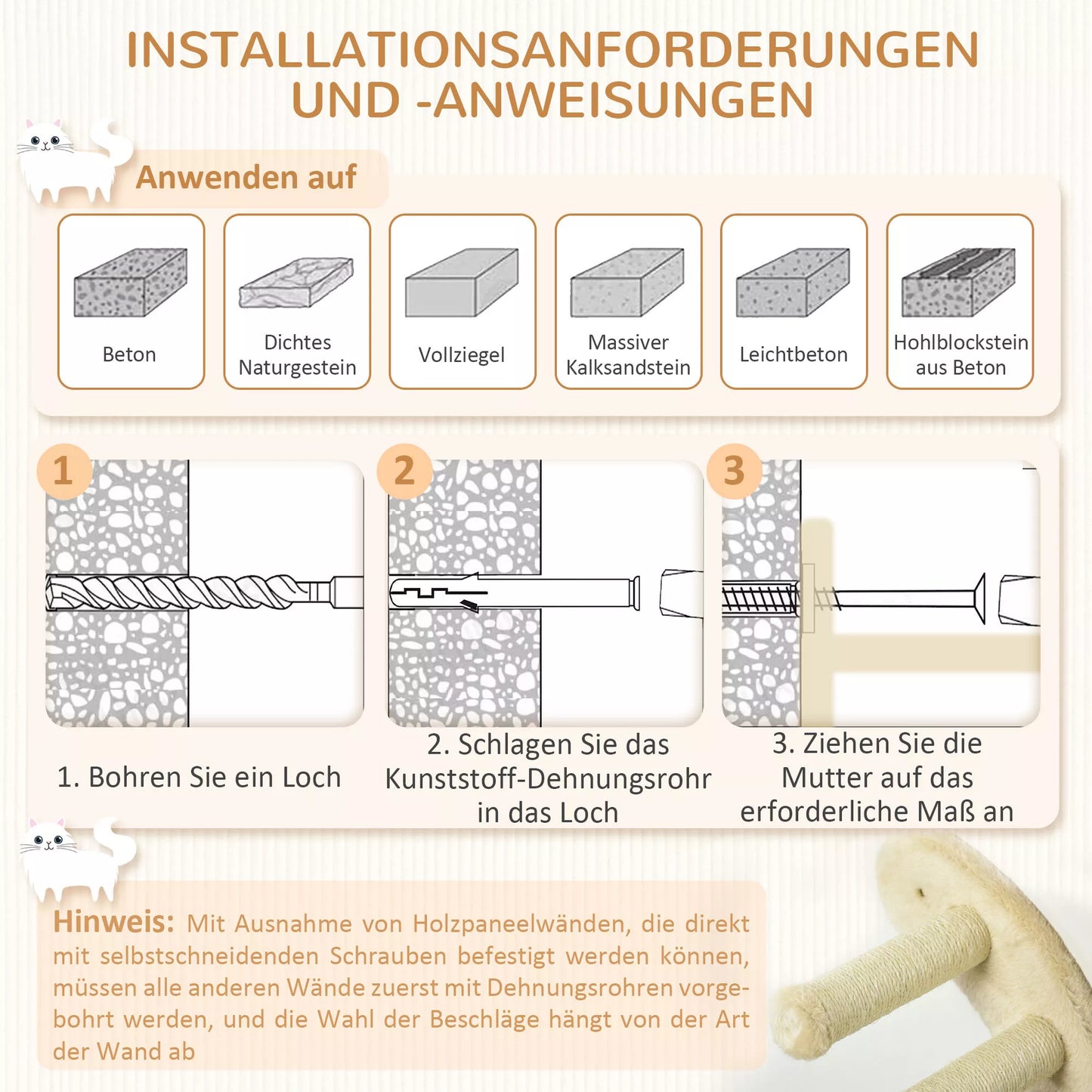 INSTALLATIONSANFORDERUNGEN UND -ANWEISUNGEN

Anwenden auf

Beton

Dichtes Naturgestein

Vollziegel

Massiver Kalksandstein

Leichtbeton

Hohlblockstein aus Beton

1

2

3

1. Bohren Sie ein Loch

2. Schlagen Sie das Kunststoff-Dehnungsrohr in das Loch

3. Ziehen Sie die Mutter auf das erforderliche Maß an

Hinweis: Mit Ausnahme von Holzpaneelwänden, die direkt mit selbstschneidenden Schrauben befestigt werden können, müssen alle anderen Wände zuerst mit Dehnungsrohren vorgebohrt werden, und die Wahl der Beschläge hängt von der Art der Wand ab