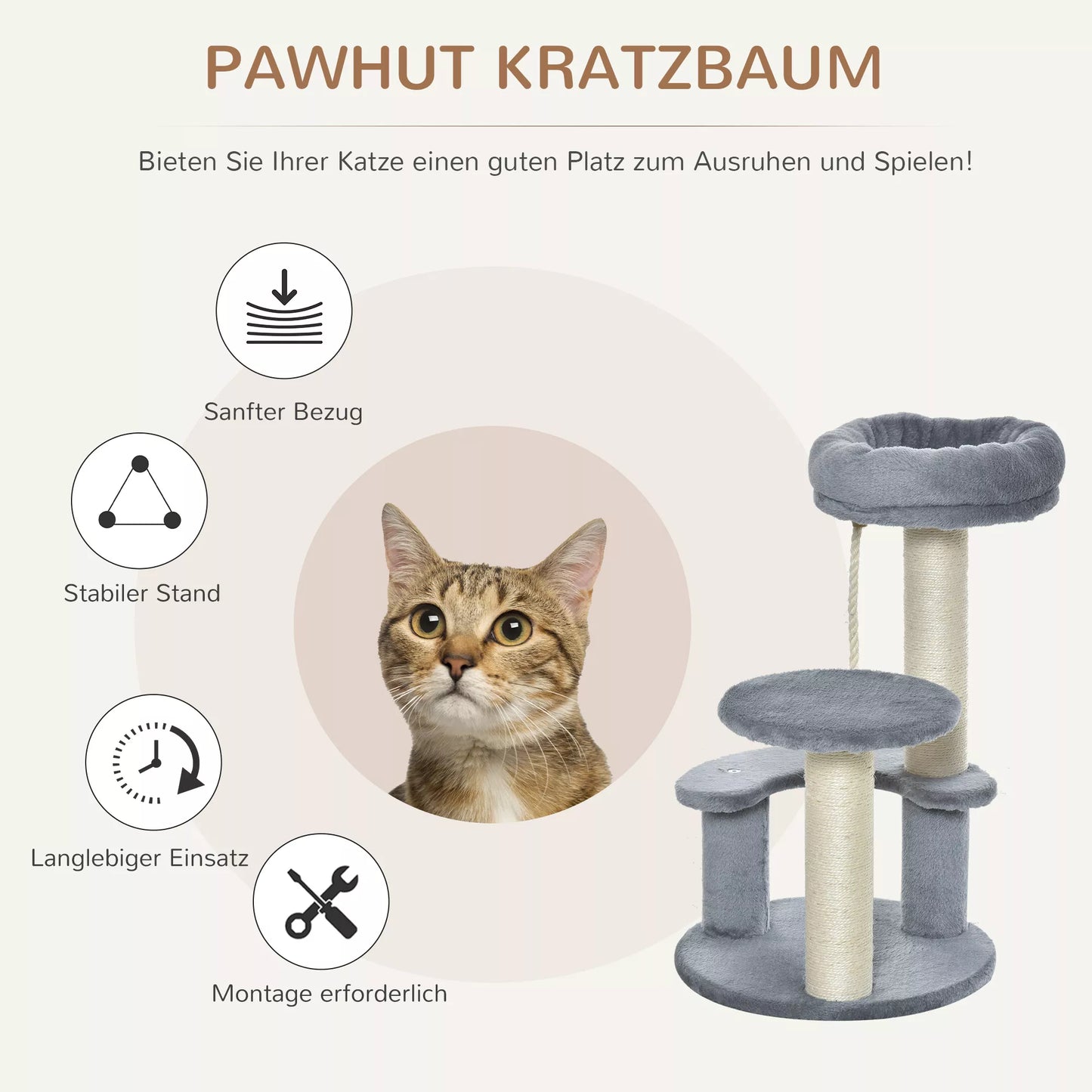 PAWHUT KRATZBAUM

Bieten Sie Ihrer Katze einen guten Platz zum Ausruhen und Spielen!

Sanfter Bezug

Stabiler Stand

Langlebiger Einsatz

Montage erforderlich